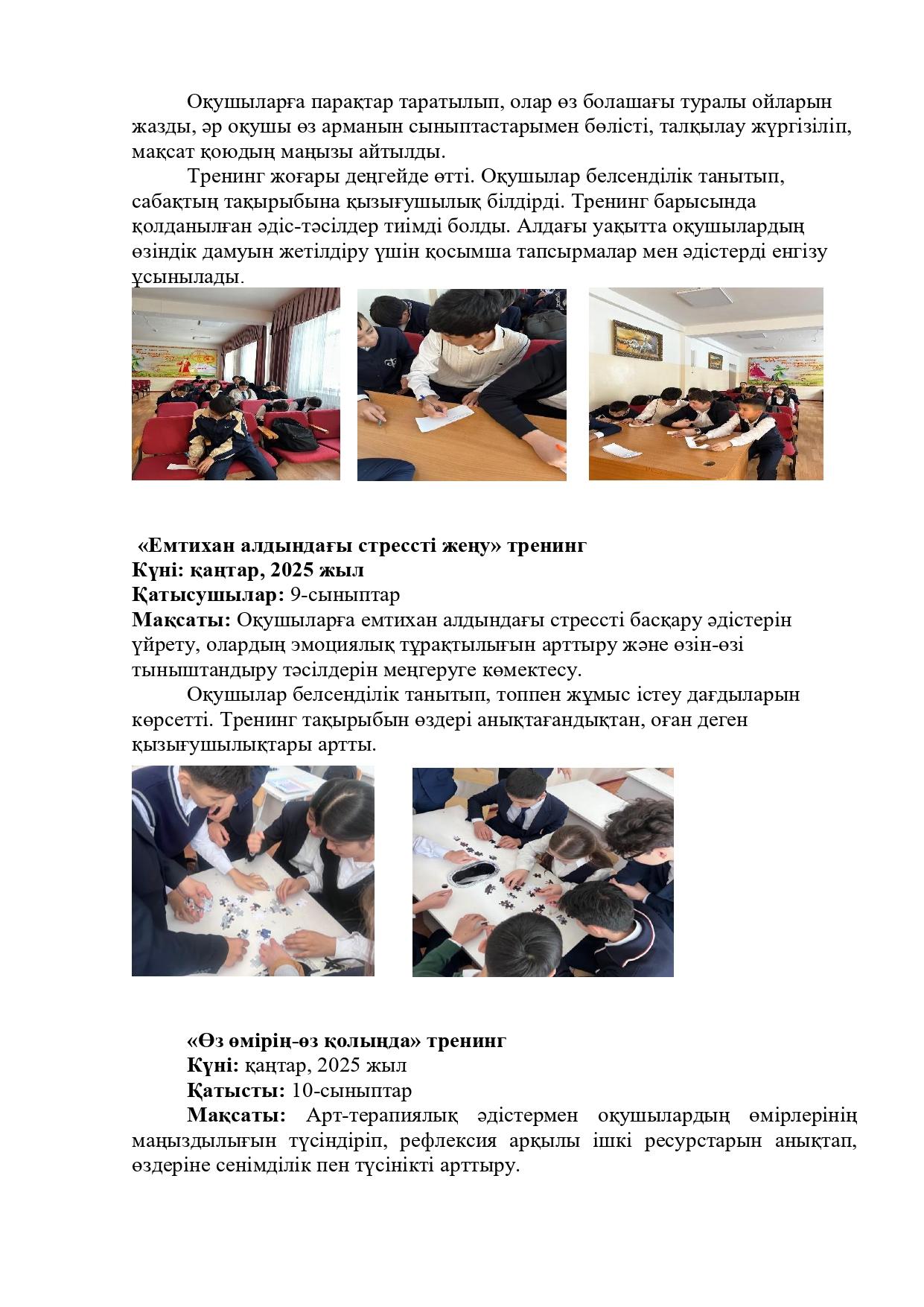 Оқушыларға парақтар таратылып, олар өз болашағы туралы ойларын жазды, әр оқушы өз арманын сыныптастарымен бөлісті, талқылау жүргізіліп, мақсат қоюдың маңызы айтылды.

Тренинг жоғары деңгейде өтті. Оқушылар белсенділік танытып, сабақтың тақырыбына қызығушылық білдірді. Тренинг барысында қолданылған әдіс-тәсілдер тиімді болды. Алдағы уақытта оқушылардың өзіндік дамуын жетілдіру үшін қосымша тапсырмалар мен әдістерді енгізу ұсынылады.

«Емтихан алдындағы стрессті жеңу» тренинг
Күні: қаңтар, 2025 жыл
Қатысушылар: 9-сыныптар
Мақсаты: Оқушыларға емтихан алдындағы стрессті басқару әдістерін үйрету, олардың эмоциялық тұрақтылығын арттыру және өзін-өзі тыныштандыру тәсілдерін меңгеруге көмектесу.

Оқушылар белсенділік танытып, топпен жұмыс істеу дағдыларын көрсетті. Тренинг тақырыбын өздері анықтағандықтан, оған деген қызығушылықтары артты.

«Өз өмірің-өз қолыңда» тренинг
Күні: қаңтар, 2025 жыл
Қатысты: 10-сыныптар
Мақсаты: Арт-терапиялық әдістермен оқушылардың өмірлерінің маңыздылығын түсіндіріп, рефлексия арқылы ішкі ресурстарын анықтап, өздеріне сенімділік пен түсінікті арттыру.